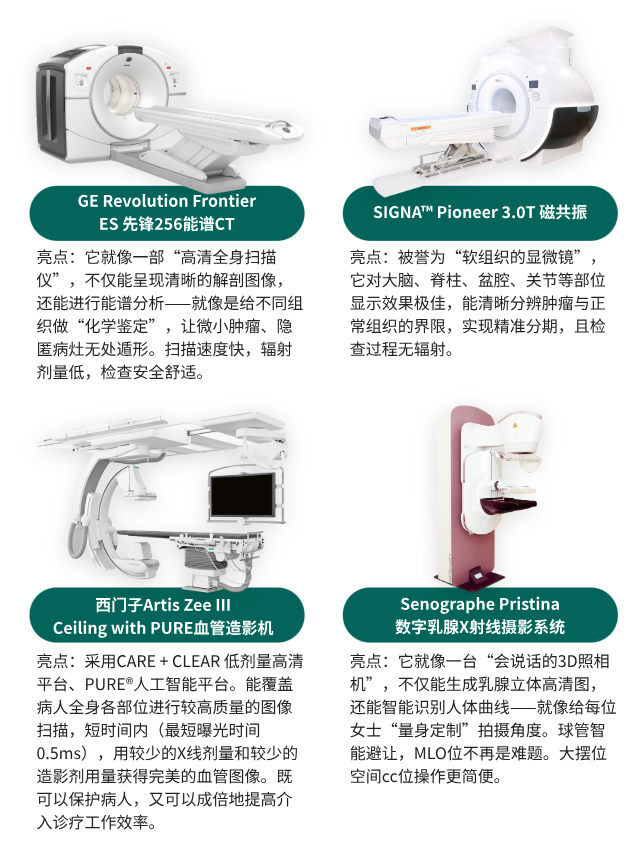 GE Revolution Frontier
ES 先锋256能谱CT

亮点：它就像一部“高清全身扫描仪”，不仅能呈现清晰的解剖图像，还能进行能谱分析——就像是给不同组织做“化学鉴定”，让微小肿瘤、隐匿病灶无处遁形。扫描速度快，辐射剂量低，检查安全舒适。

SIGNA™ Pioneer 3.0T 磁共振

亮点：被誉为“软组织的显微镜”，它对大脑、脊柱、盆腔、关节等部位显示效果极佳，能清晰分辨肿瘤与正常组织的界限，实现精准分期，且检查过程无辐射。

西门子Artis Zee III
Ceiling with PURE血管造影机

亮点：采用CARE + CLEAR 低剂量高清平台、PURE®人工智能平台。能覆盖病人全身各部位进行较高质量的图像扫描，短时间内（最短曝光时间0.5ms），用较少的X线剂量和较少的造影剂用量获得完美的血管图像。既可以保护病人，又可以成倍地提高介入诊疗工作效率。

Senographe Pristina
数字乳腺X射线摄影系统

亮点：它就像一台“会说话的3D照相机”，不仅能生成乳腺立体高清图，还能智能识别人体曲线——就像给每位女士“量身定制”拍摄角度。球管智能避让，MLO位不再是难题。大摆位空间cc位操作更简便。